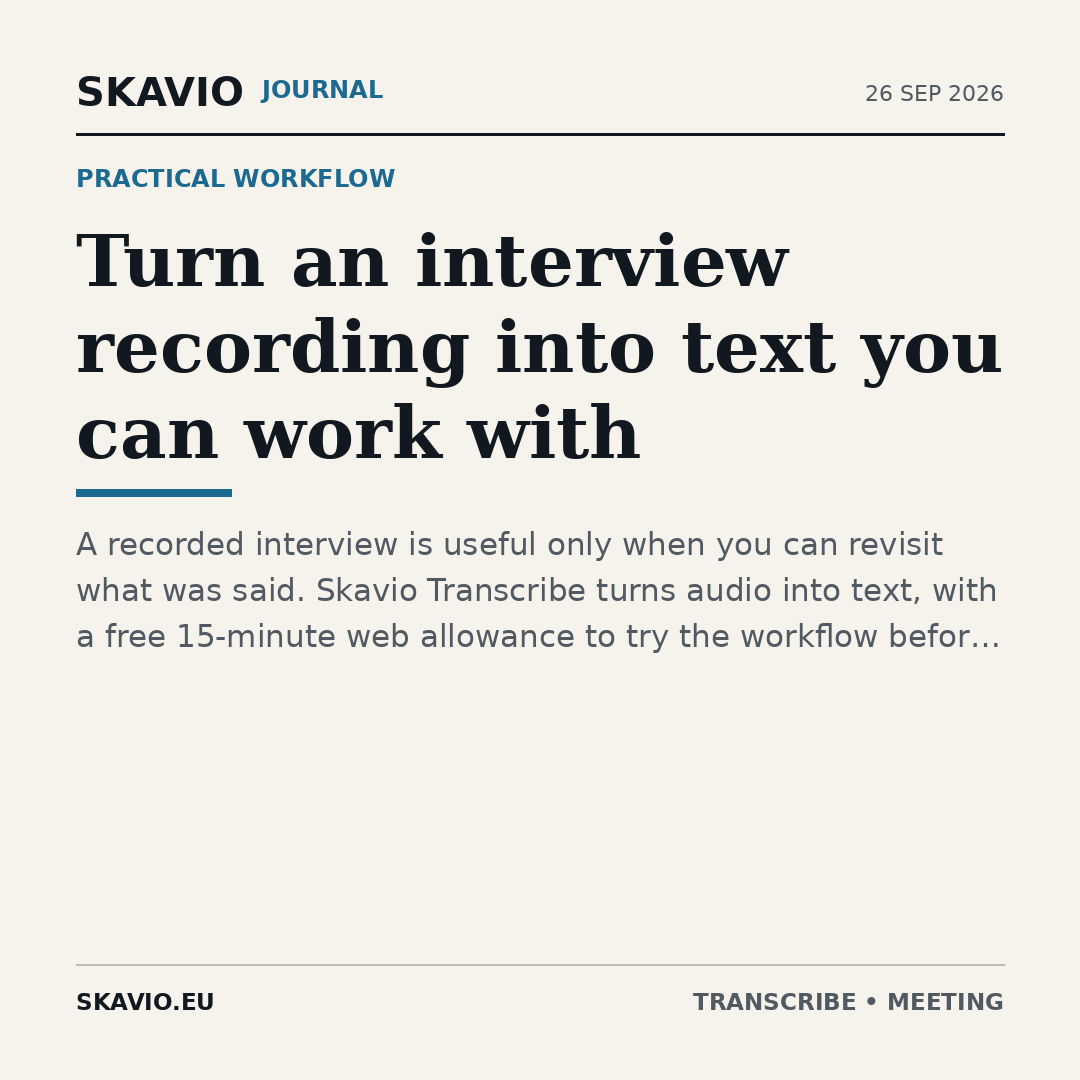 SKAVIO JOURNAL

26 SEP 2026

PRACTICAL WORKFLOW

Turn an interview recording into text you can work with

A recorded interview is useful only when you can revisit what was said. Skavio Transcribe turns audio into text, with a free 15-minute web allowance to try the workflow befor…

SKAVIO.EU

TRANSCRIBE • MEETING